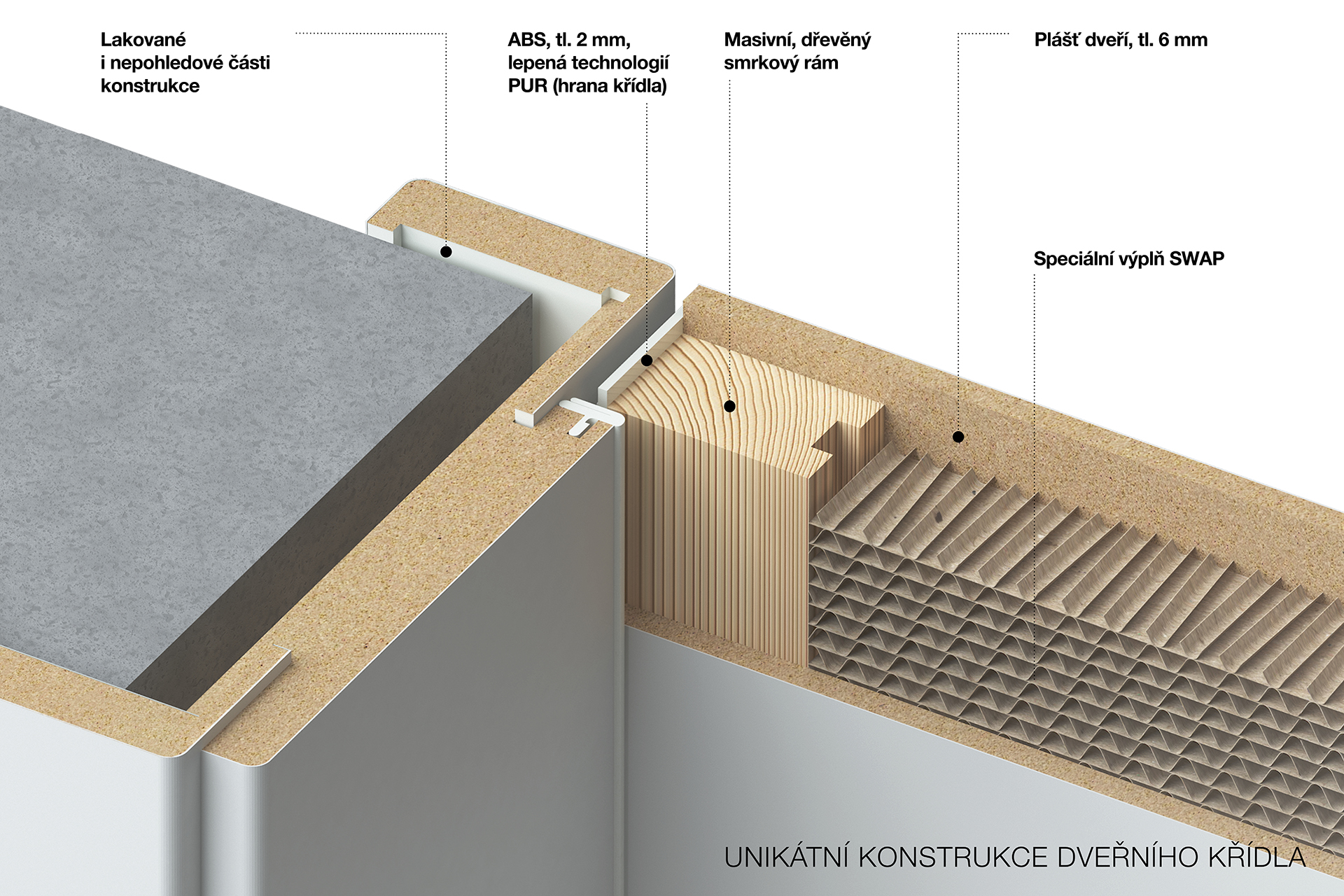 Lakované
i nepohledové části
konstrukce

ABS, tl. 2 mm,
lepená technologií
PUR (hrana křídla)

Masivní, dřevěný
smrkový rám

Plášť dveří, tl. 6 mm

Speciální výplň SWAP

UNIKÁTNÍ KONSTRUKCE DVEŘNÍHO KŘÍDLA